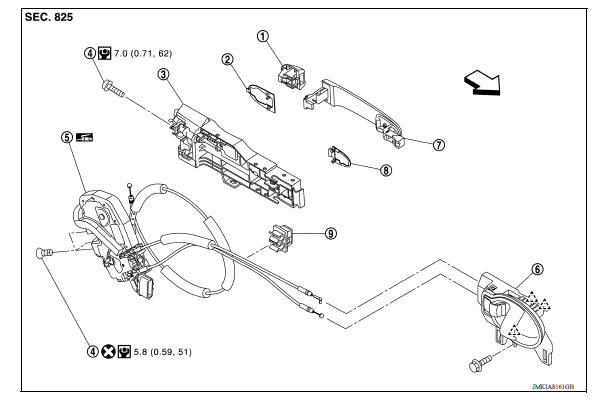 SEC. 825

④ 7.0 (0.71, 62)

①

②

③

⑤

⑦

⑧

⑨

⑥

④ 5.8 (0.59, 51)

JMKIA8161GB